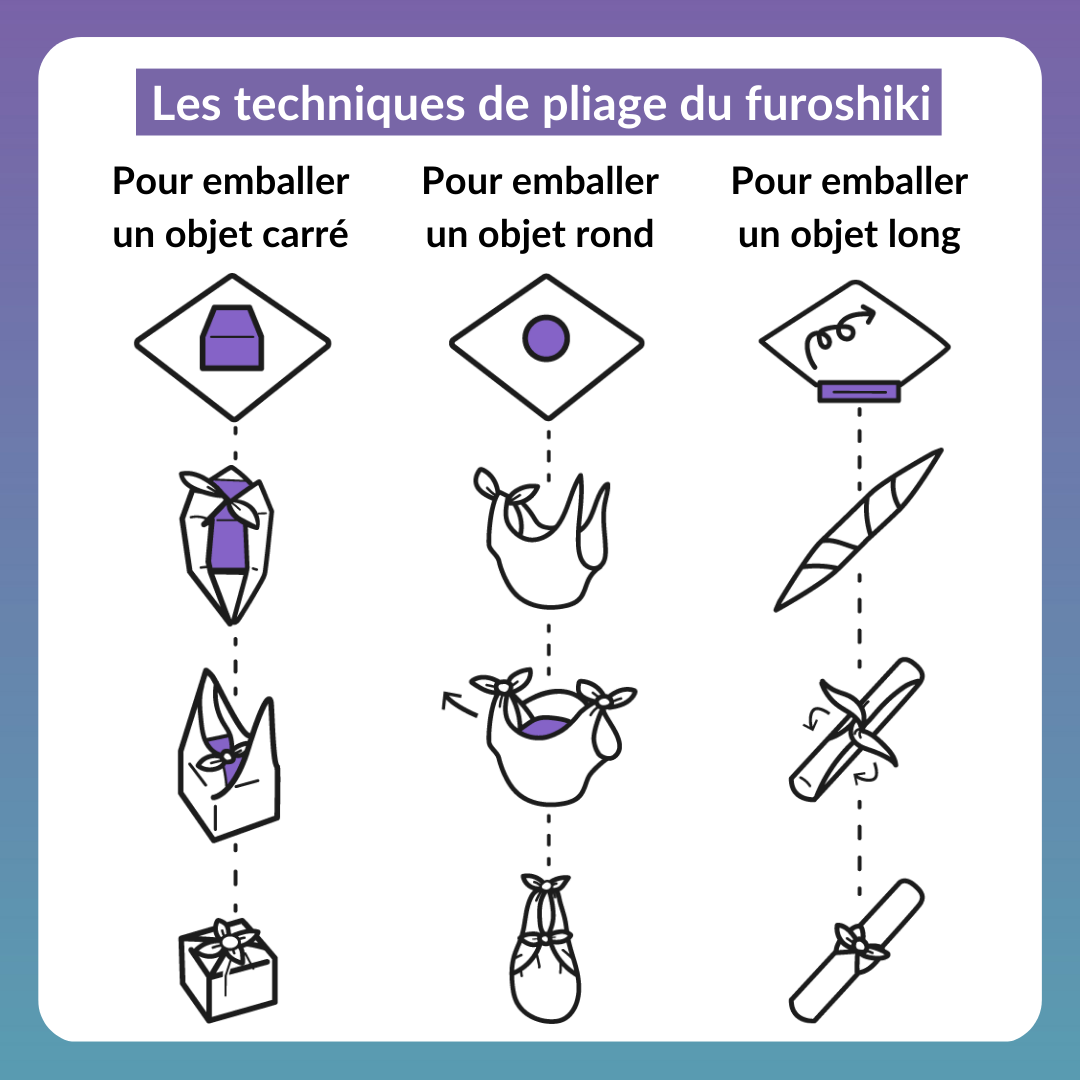 Les techniques de pliage du furoshiki

Pour emballer un objet carré

Pour emballer un objet rond

Pour emballer un objet long